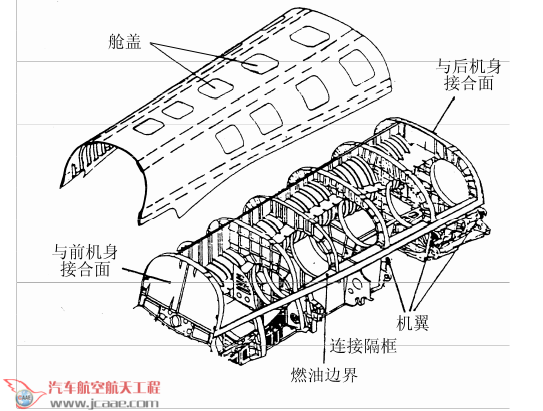 舱盖

与后机身接合面

与前机身接合面

机翼

连接隔框

燃油边界

汽车航空航天工程
www.jcaae.com